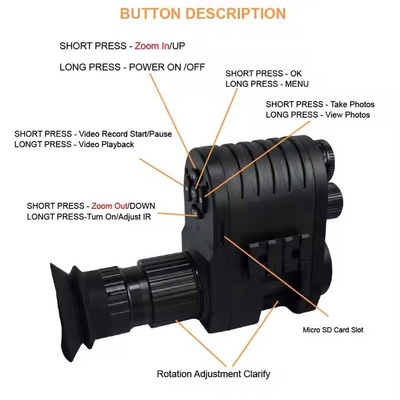 BUTTON DESCRIPTION

SHORT PRESS - Zoom In/UP

LONG PRESS - POWER ON /OFF

SHORT PRESS - OK
LONG PRESS - MENU

SHORT PRESS - Take Photos
LONG PRESS - View Photos

SHORT PRESS - Video Record Start/Pause
LONGT PRESS - Video Playback

SHORT PRESS - Zoom Out/DOWN
LONGT PRESS-Turn On/Adjust IR

Micro SD Card Slot

Rotation Adjustment Clarify